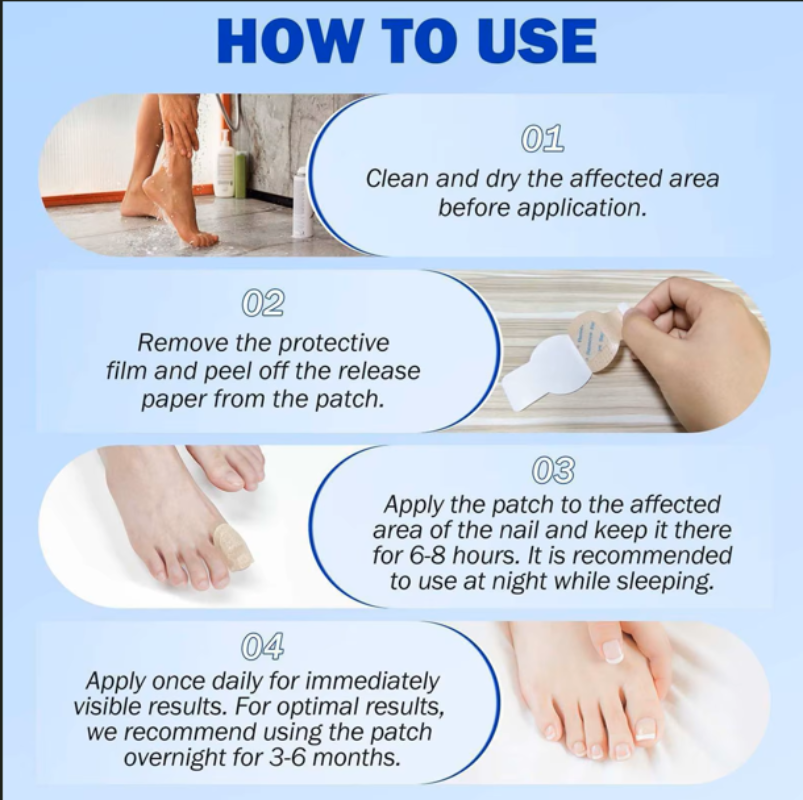 HOW TO USE

01
Clean and dry the affected area before application.

02
Remove the protective film and peel off the release paper from the patch.

03
Apply the patch to the affected area of the nail and keep it there for 6-8 hours. It is recommended to use at night while sleeping.

04
Apply once daily for immediately visible results. For optimal results, we recommend using the patch overnight for 3-6 months.