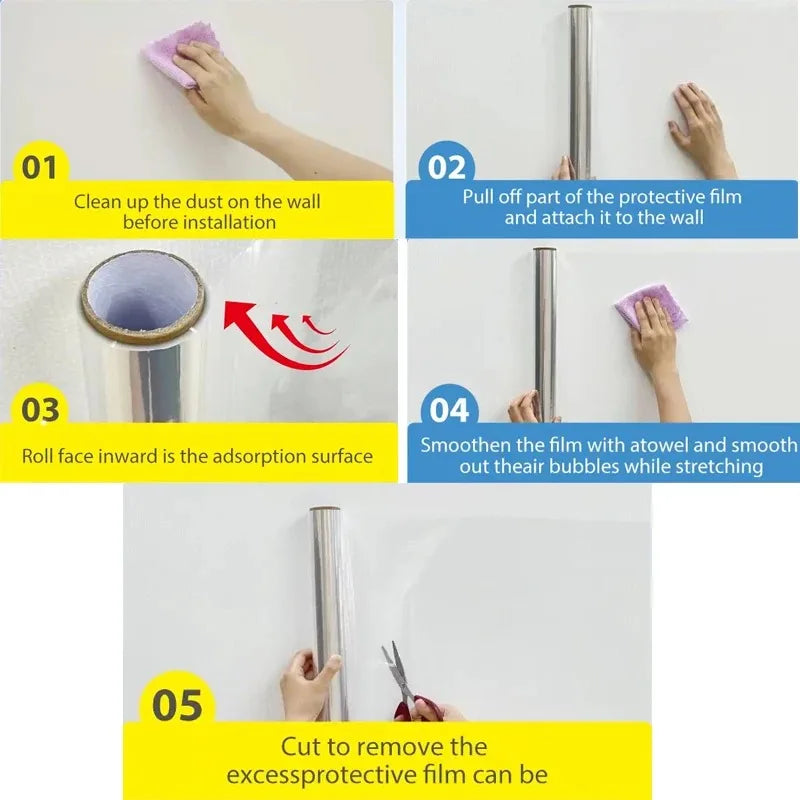 01
Clean up the dust on the wall before installation

02
Pull off part of the protective film and attach it to the wall

03
Roll face inward is the adsorption surface

04
Smoothen the film with atowel and smooth out theair bubbles while stretching

05
Cut to remove the excessprotective film can be