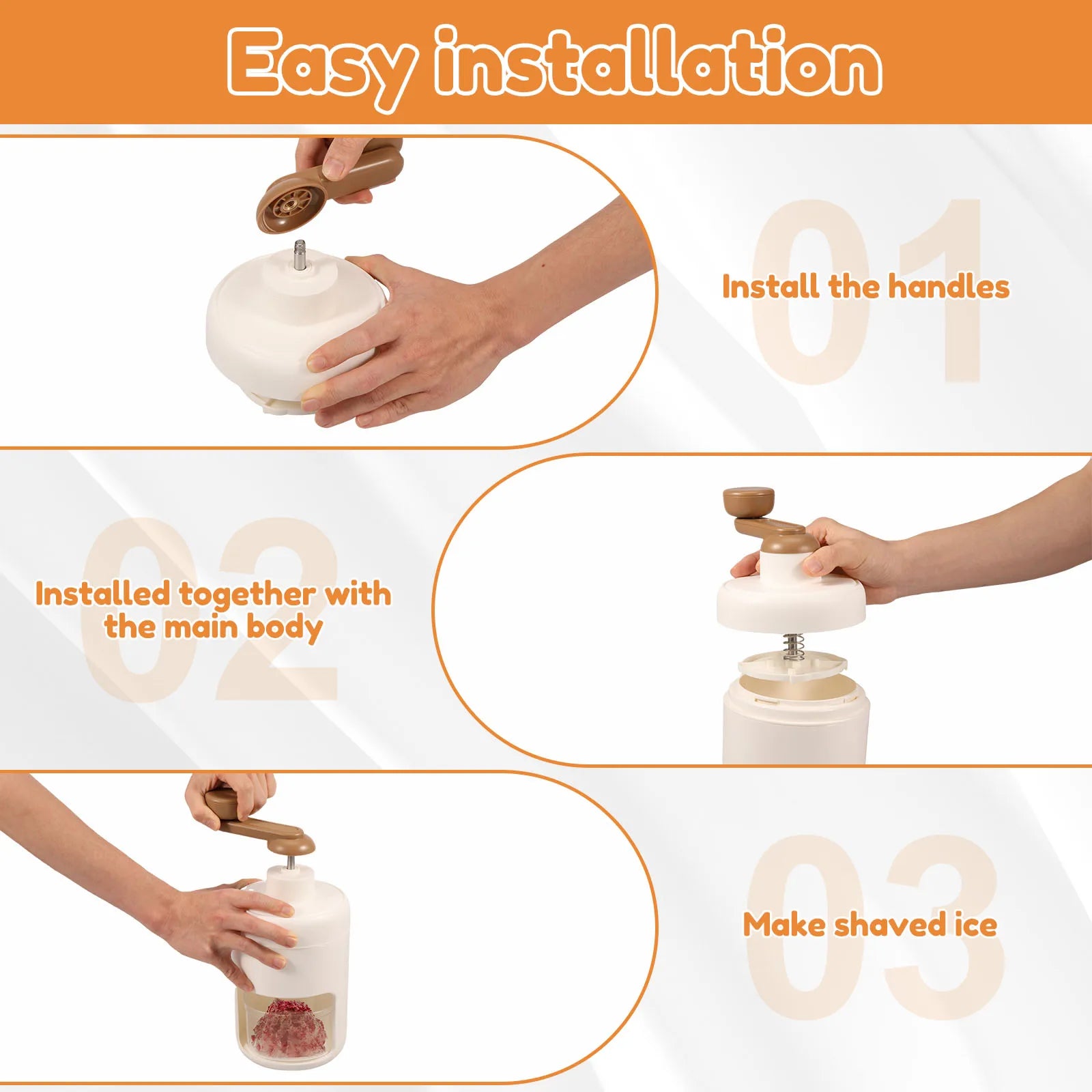 Easy installation

01
Install the handles

02
Installed together with the main body

03
Make shaved ice