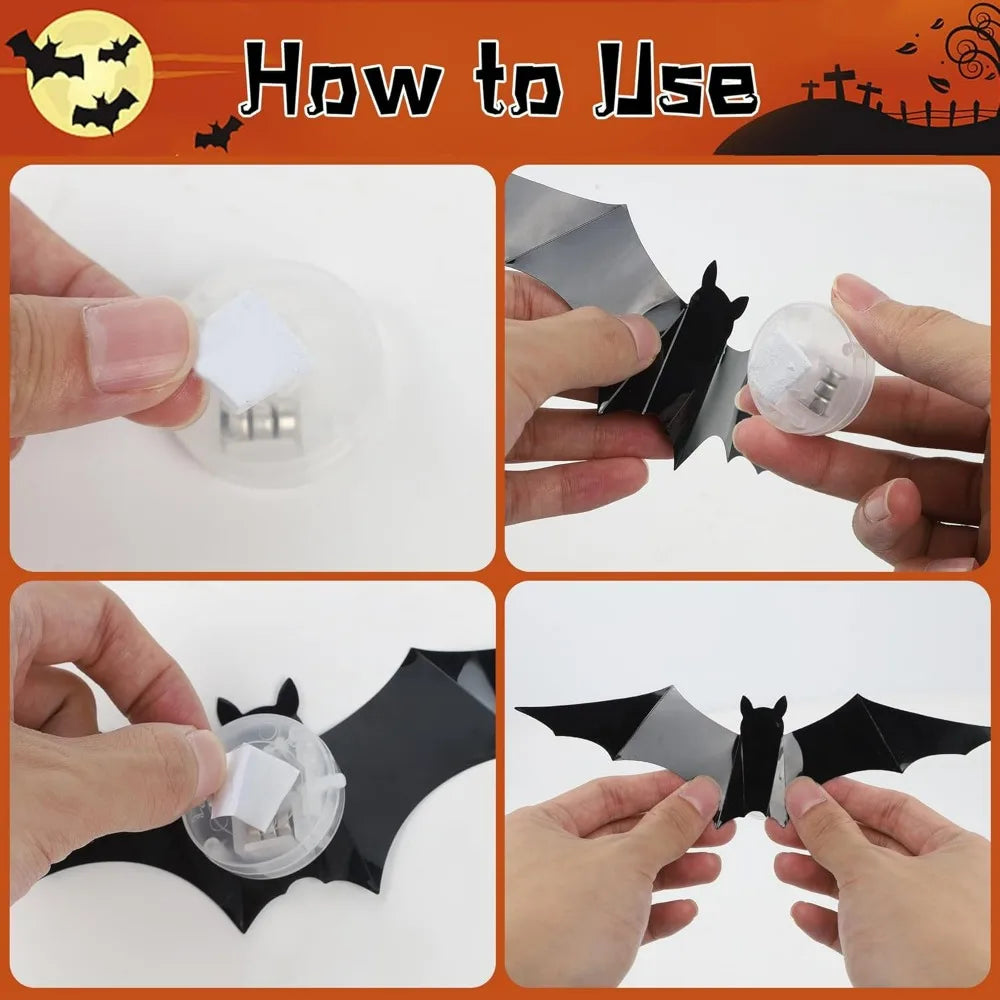 How to Use